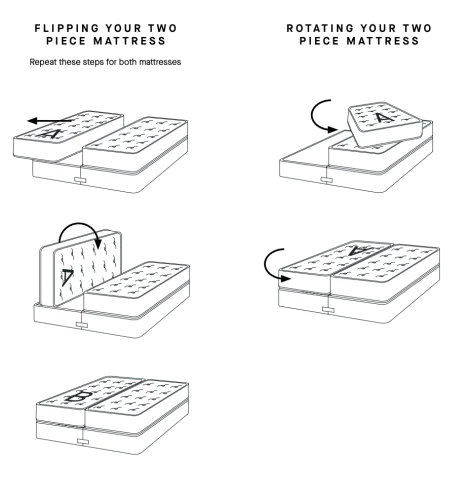 FLIPPING YOUR TWO PIECE MATTRESS

Repeat these steps for both mattresses

A

A

B

ROTATING YOUR TWO PIECE MATTRESS

A

A